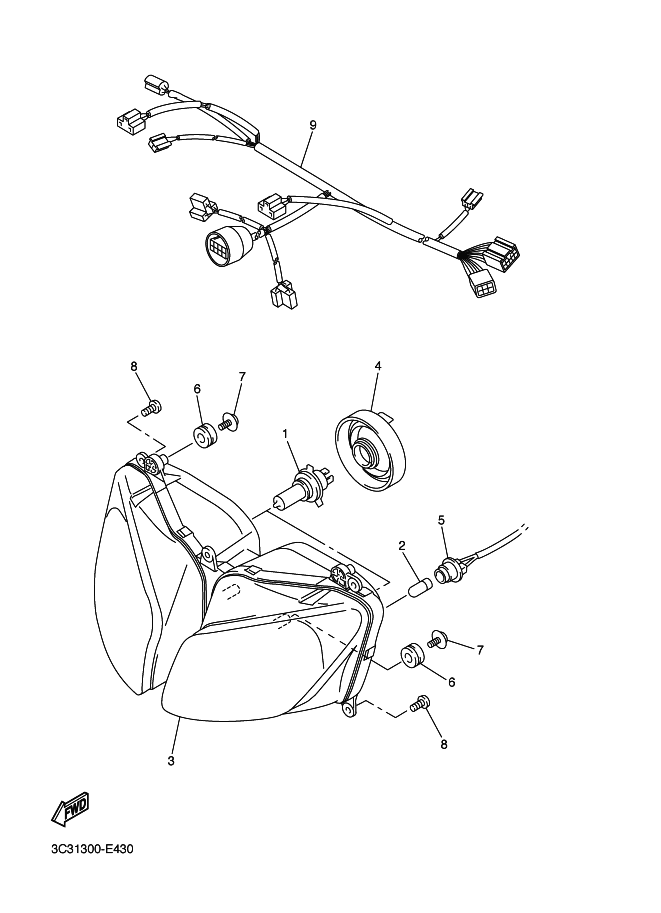 9

8
6
7
4
1
5
2
7
6
8
3

FWD

3C31300-E430