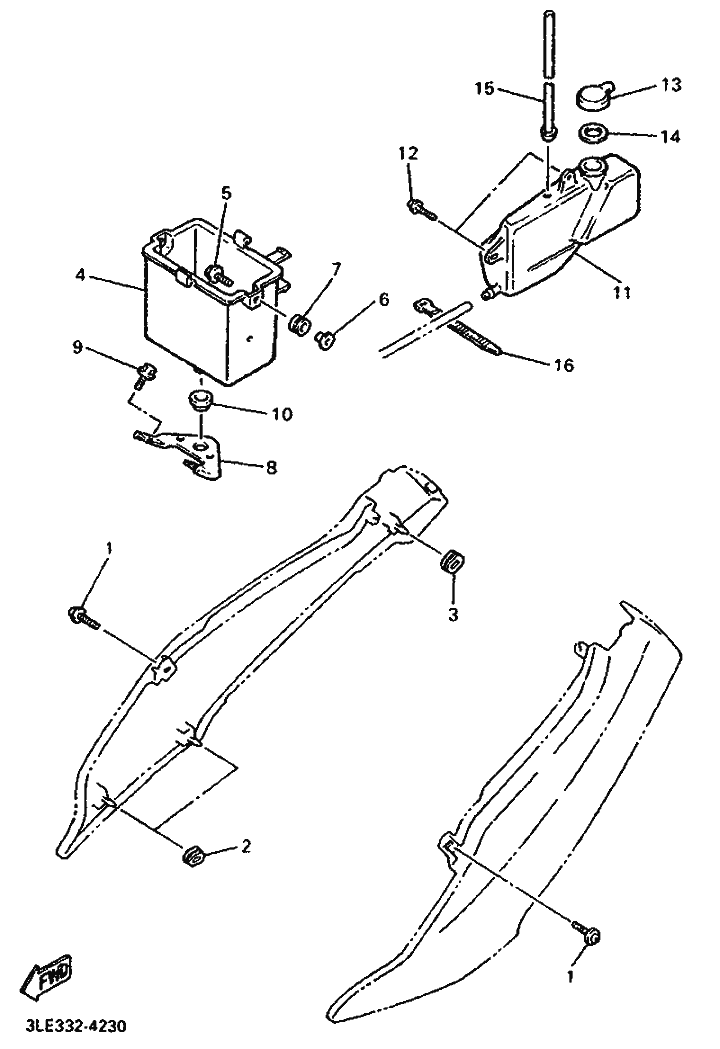 15
13
14
12
11
5
4
7
6
16
9
10
8
1
3
2
1
FWD
3LE332-4230