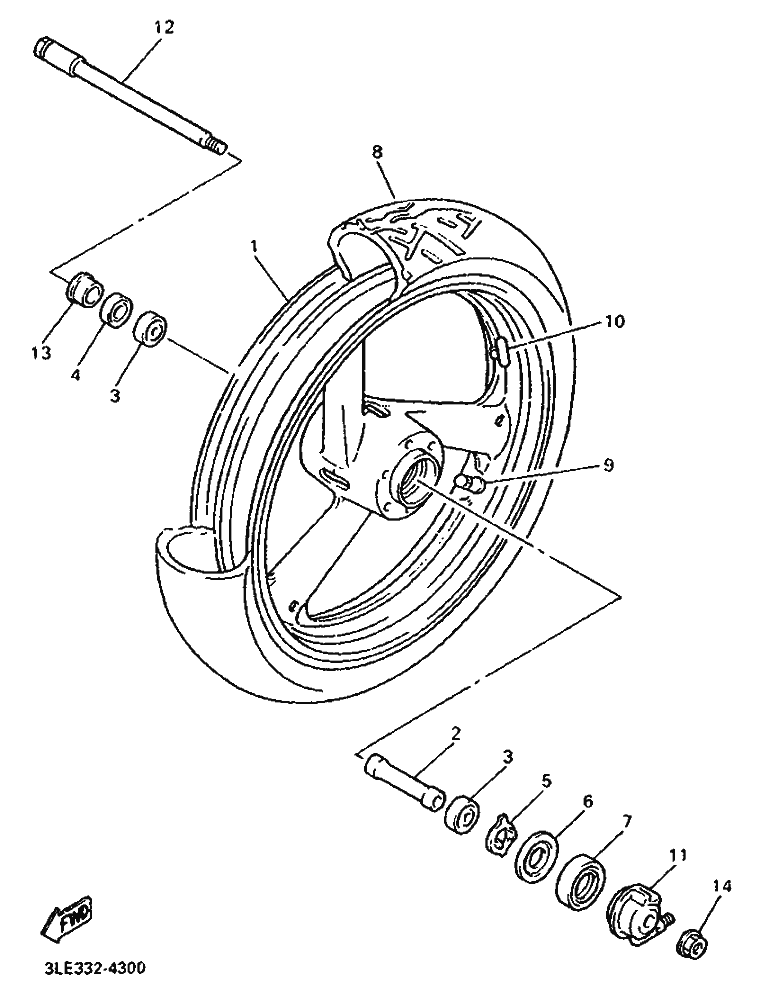 12
8
1
10
13
4
3
9
2
3
5
6
7
11
14
FWD
3LE332-4300