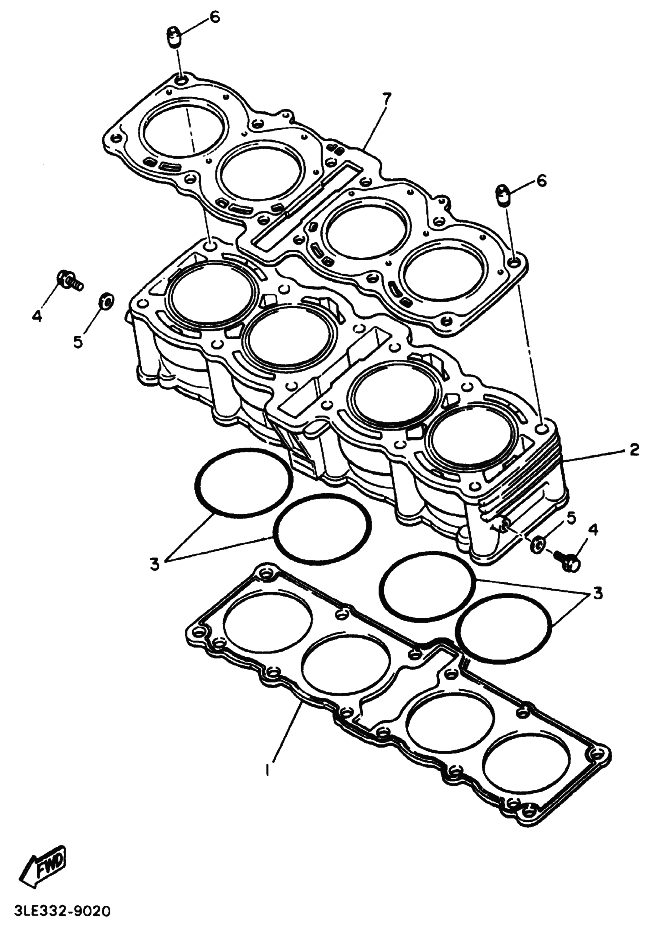 6
7
6
4
5
2
5
4
3
3
1
FWD
3LE332-9020