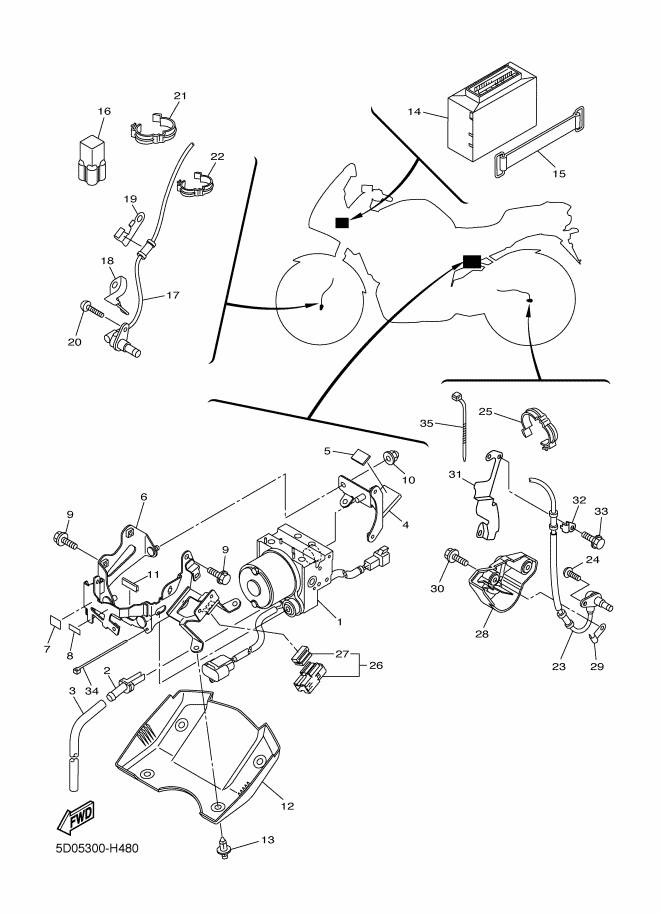 16
21
22
19
18
17
20
14
15
35
25
31
32
33
24
30
28
23
29
5
10
4
6
9
9
11
1
7
8
34
2
3
27
26
12
13
FWD
5D05300-H480