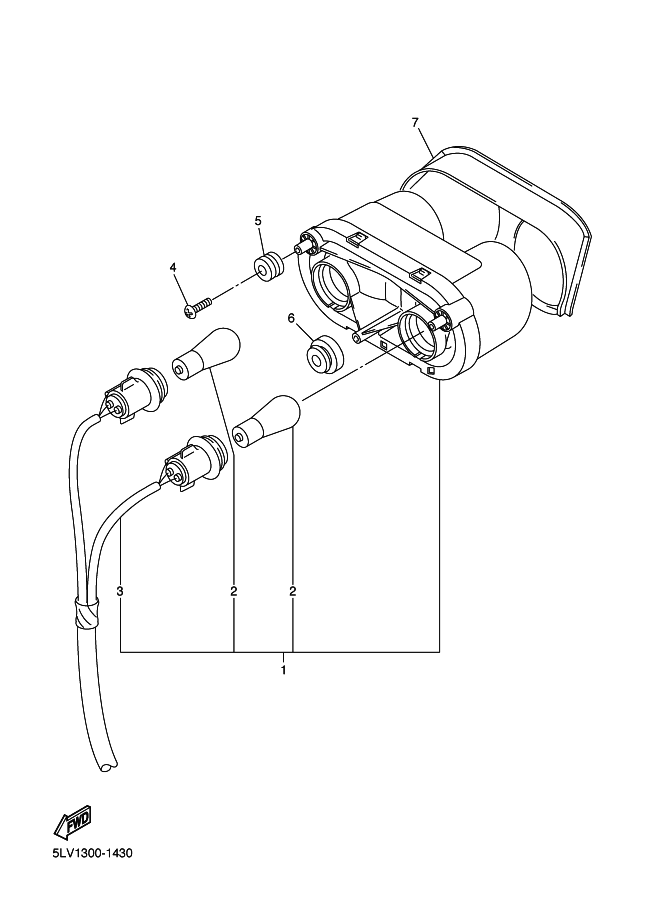 7

5

4

6

3

2

2

1

FWD

5LV1300-1430