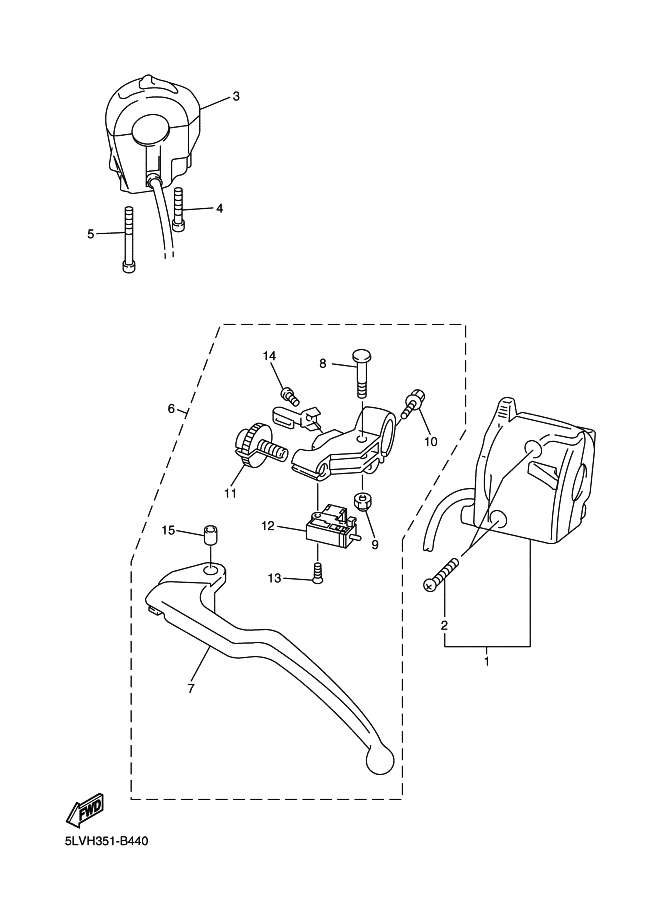 3
4
5
14
8
6
10
11
12
9
15
13
2
1
7
FWD
5LVH351-B440